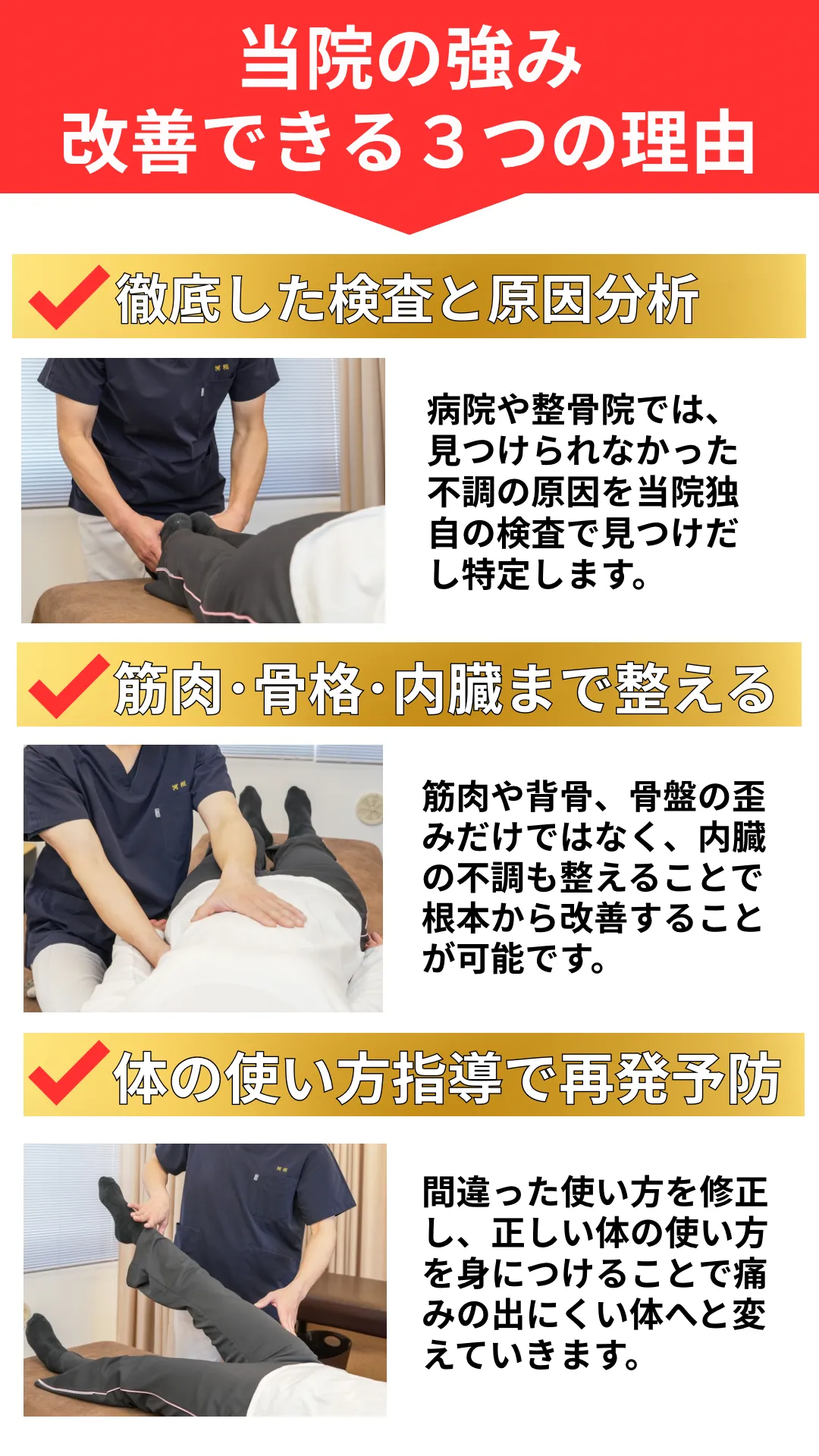 当院の強み
改善できる３つの理由

徹底した検査と原因分析

病院や整骨院では、見つけられなかった不調の原因を当院独自の検査で見つけだし特定します。

筋肉･骨格･内臓まで整える

筋肉や背骨、骨盤の歪みだけではなく、内臓の不調も整えることで根本から改善することが可能です。

体の使い方指導で再発予防

間違った使い方を修正し、正しい体の使い方を身につけることで痛みの出にくい体へと変えていきます。